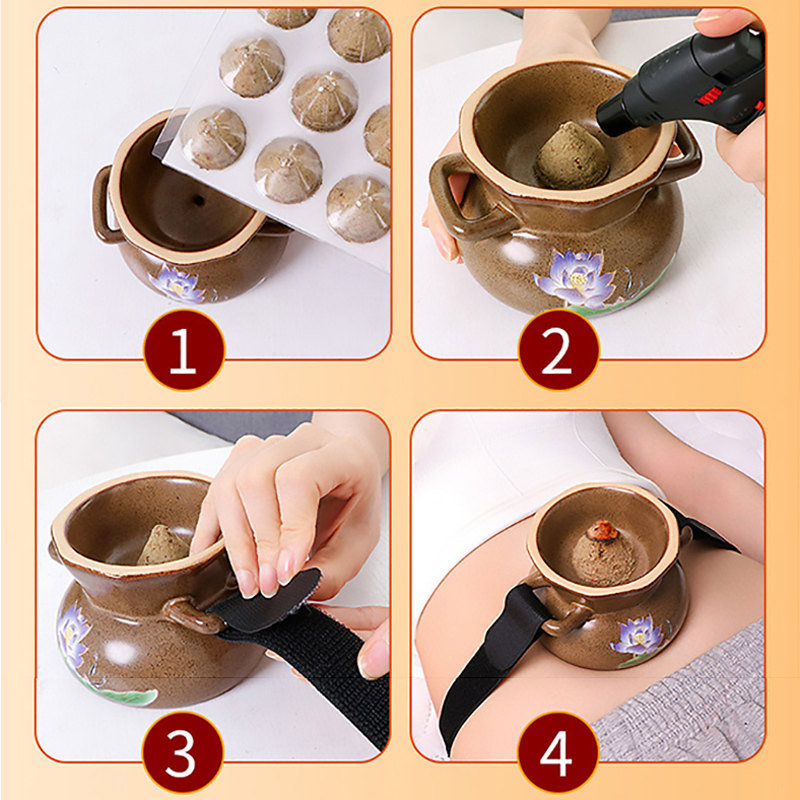 1
2
3
4